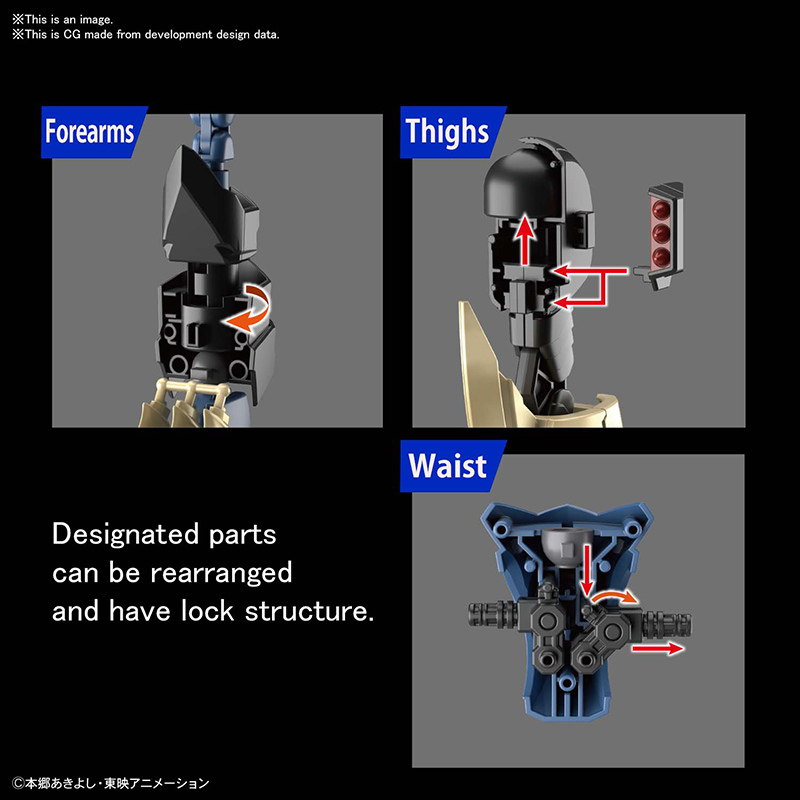 ※This is an image.
※This is CG made from development design data.

Forearms

Thighs

Waist

Designated parts can be rearranged and have lock structure.

©本郷あきよし・東映アニメーション